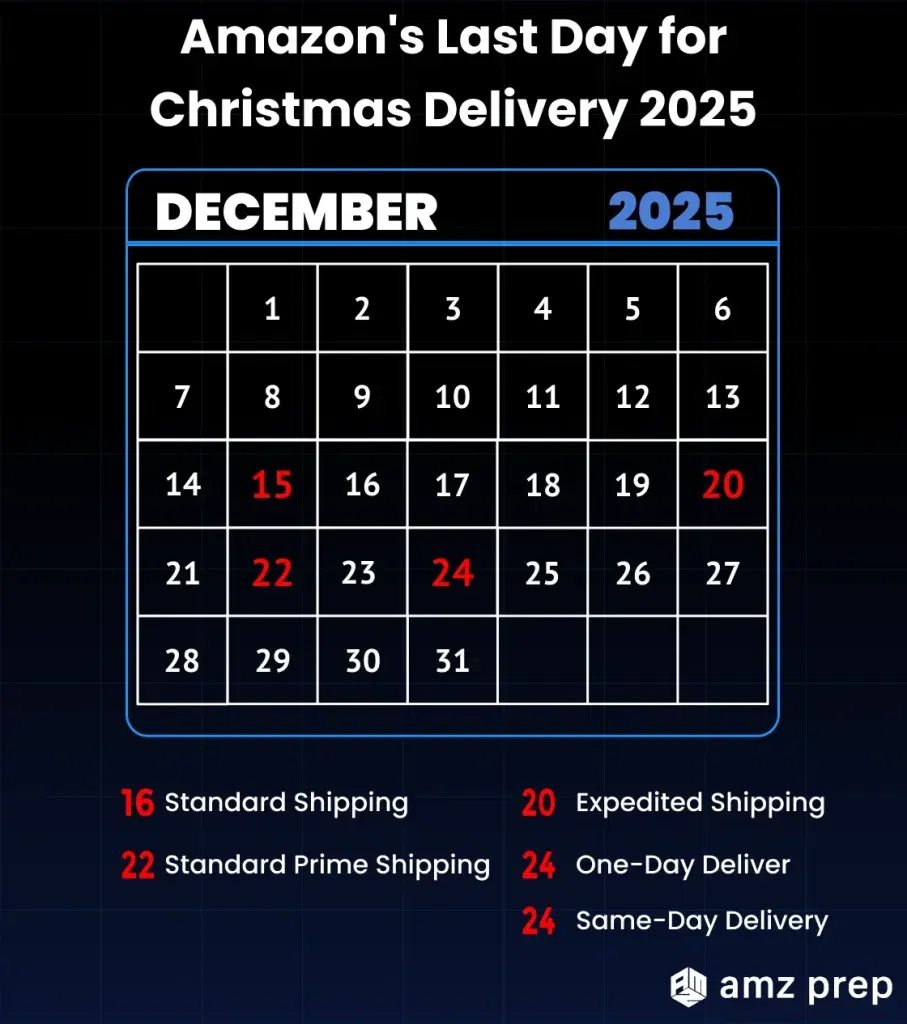 Amazon's Last Day for Christmas Delivery 2025

DECEMBER 2025

| | | | | | | |
|---|---|---|---|---|---|---|
| | 1 | 2 | 3 | 4 | 5 | 6 |
| 7 | 8 | 9 | 10 | 11 | 12 | 13 |
| 14 | 15 | 16 | 17 | 18 | 19 | 20 |
| 21 | 22 | 23 | 24 | 25 | 26 | 27 |
| 28 | 29 | 30 | 31 | | | |

16 Standard Shipping

22 Standard Prime Shipping

20 Expedited Shipping

24 One-Day Deliver

24 Same-Day Delivery

amz prep